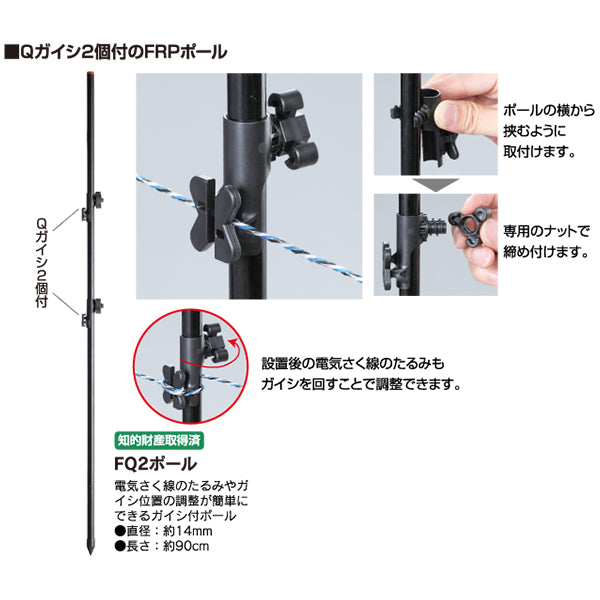 ■Qガイシ2個付のFRPポール

Qガイシ2個付

ポールの横から挟むように取付けます。

専用のナットで締め付けます。

設置後の電気さく線のたるみもガイシを回すことで調整できます。

知的財産取得済

FQ2ポール

電気さく線のたるみやガイシ位置の調整が簡単にできるガイシ付ポール
●直径：約14mm
●長さ：約90cm