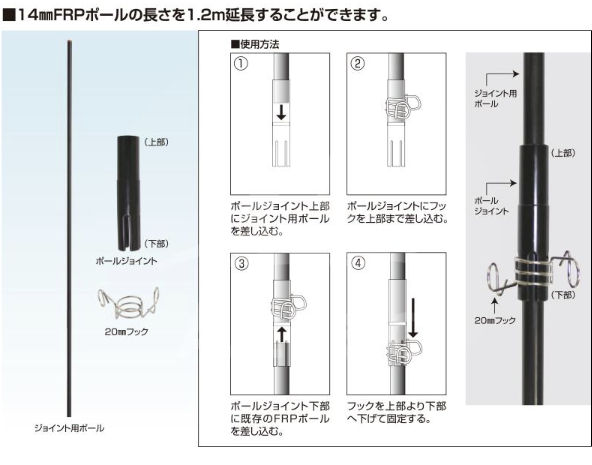 ■14㎜FRPポールの長さを1.2m延長することができます。

(上部)

(下部)

ポールジョイント

20㎜フック

ジョイント用ポール

■使用方法

①

ポールジョイント上部にジョイント用ポールを差し込む。

②

ポールジョイントにフックを上部まで差し込む。

③

ポールジョイント下部に既存のFRPポールを差し込む。

④

フックを上部より下部へ下げて固定する。

ジョイント用ポール

(上部)

ポールジョイント

(下部)

20㎜フック